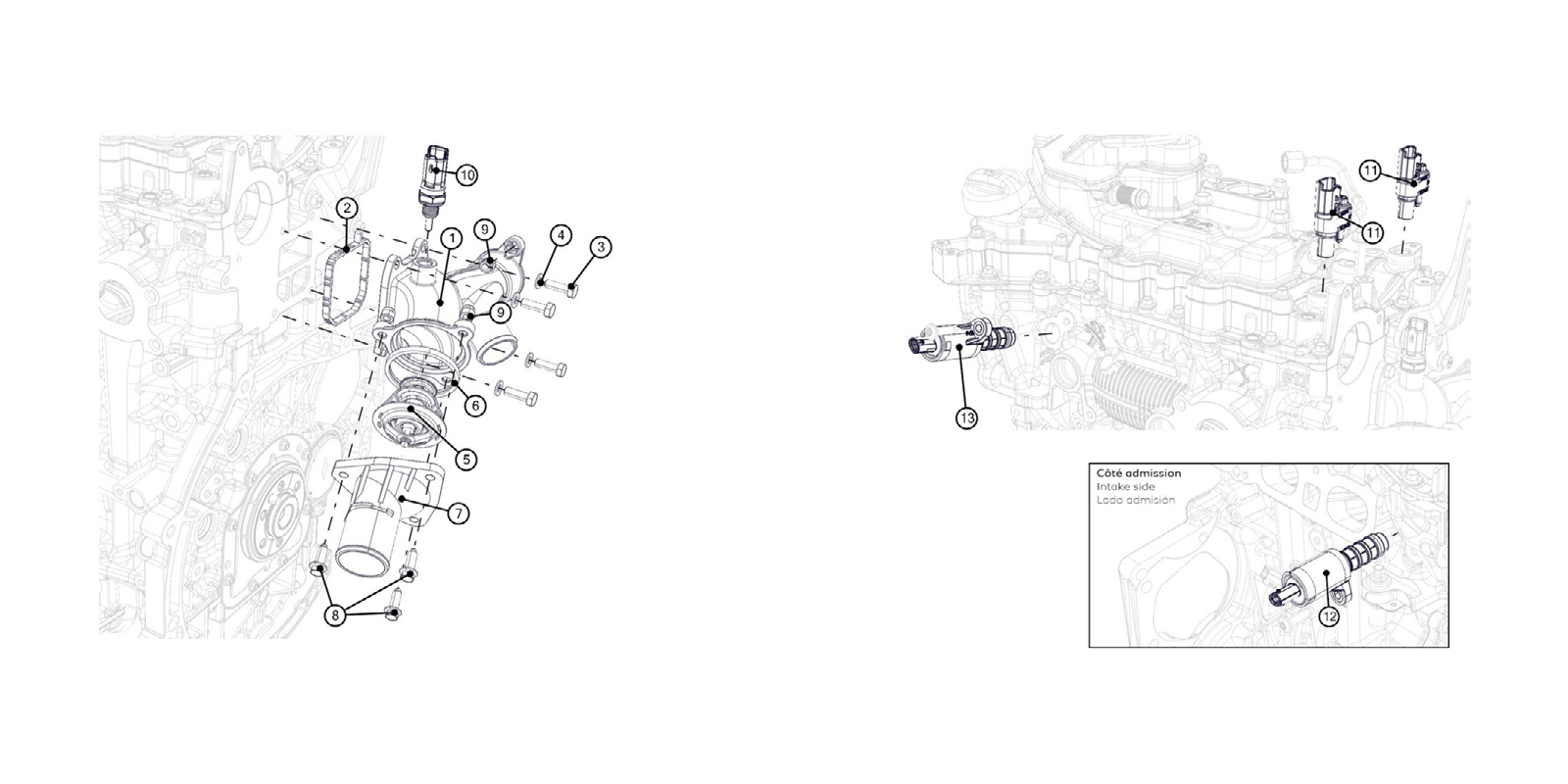 10
2
1
9
4
3
9
6
5
7
8

11
11
13

Côté admission
Intake side
Lado admisión
12